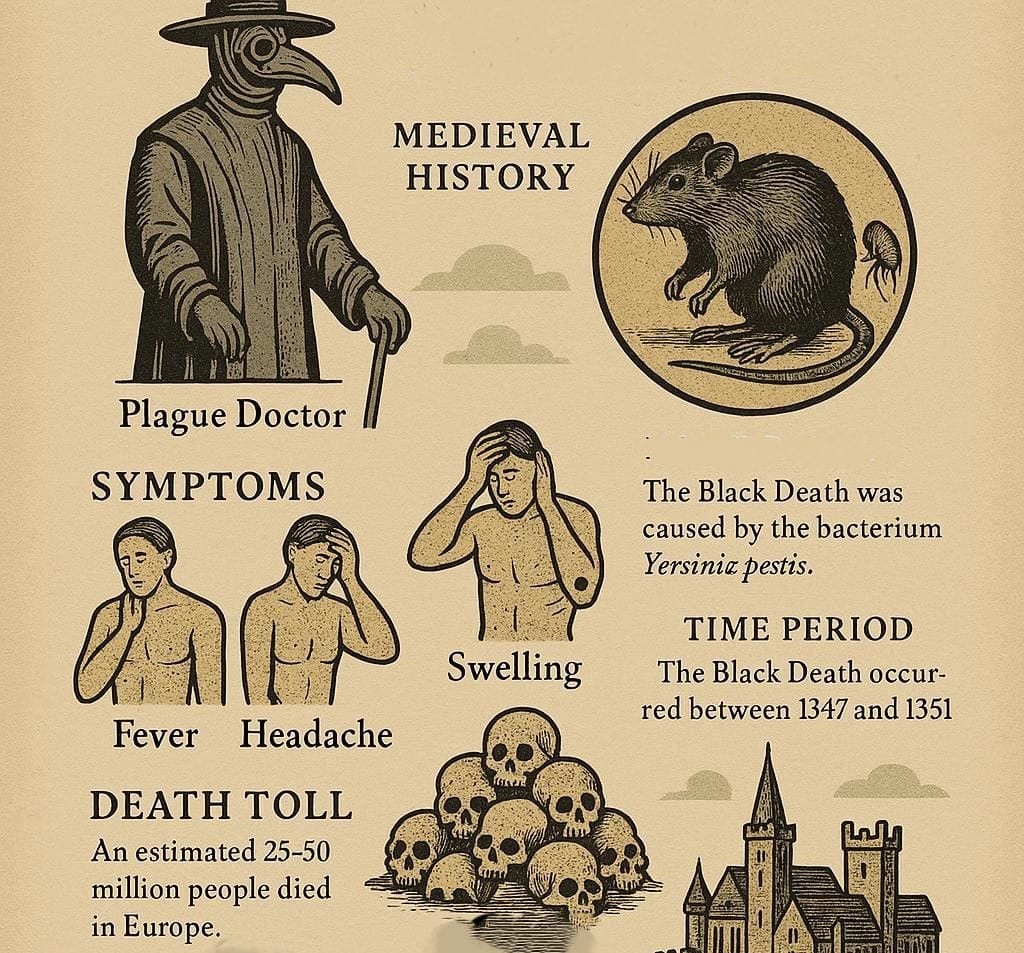 MEDIEVAL HISTORY

Plague Doctor

SYMPTOMS

Fever Headache

Swelling

The Black Death was caused by the bacterium Yersiniæ pestis.

TIME PERIOD

The Black Death occurred between 1347 and 1351

DEATH TOLL

An estimated 25-50 million people died in Europe.