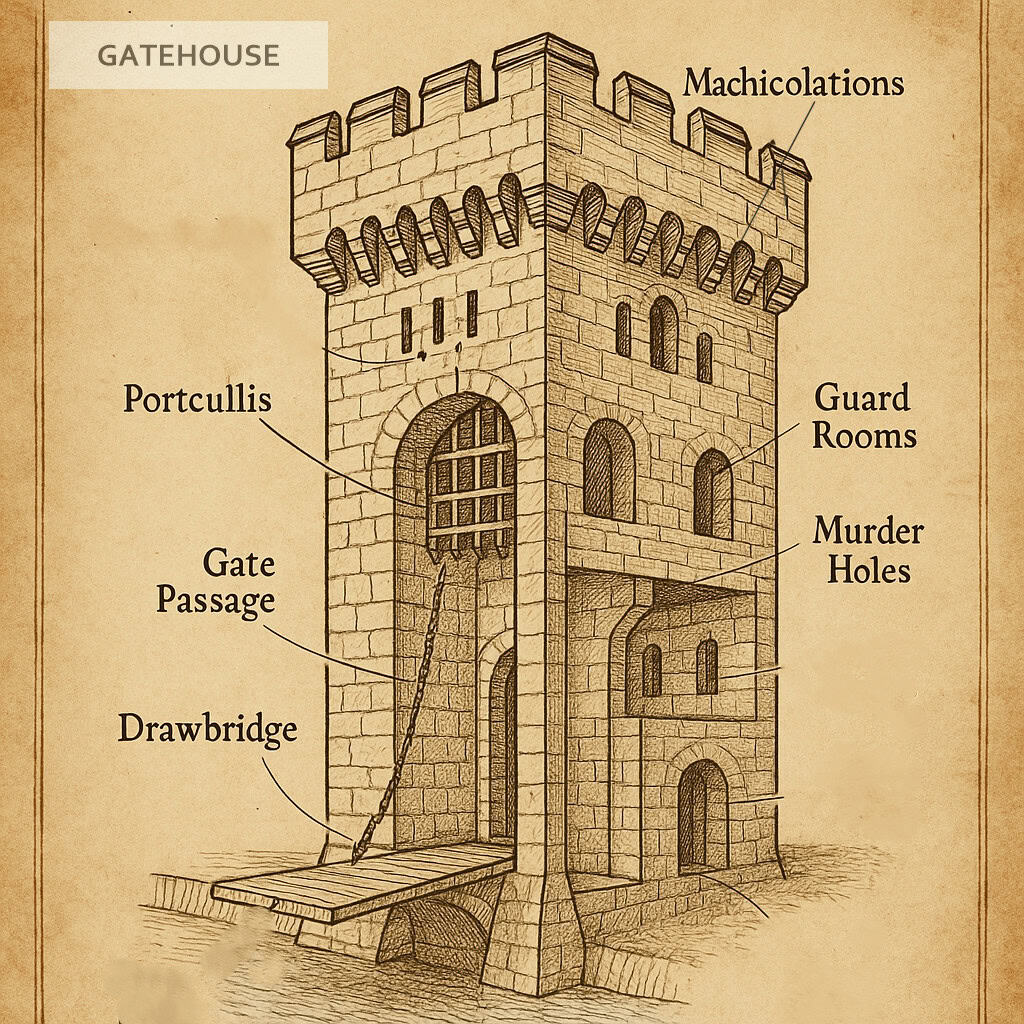 GATEHOUSE

Machicolations

Portcullis

Guard Rooms

Murder Holes

Gate Passage

Drawbridge