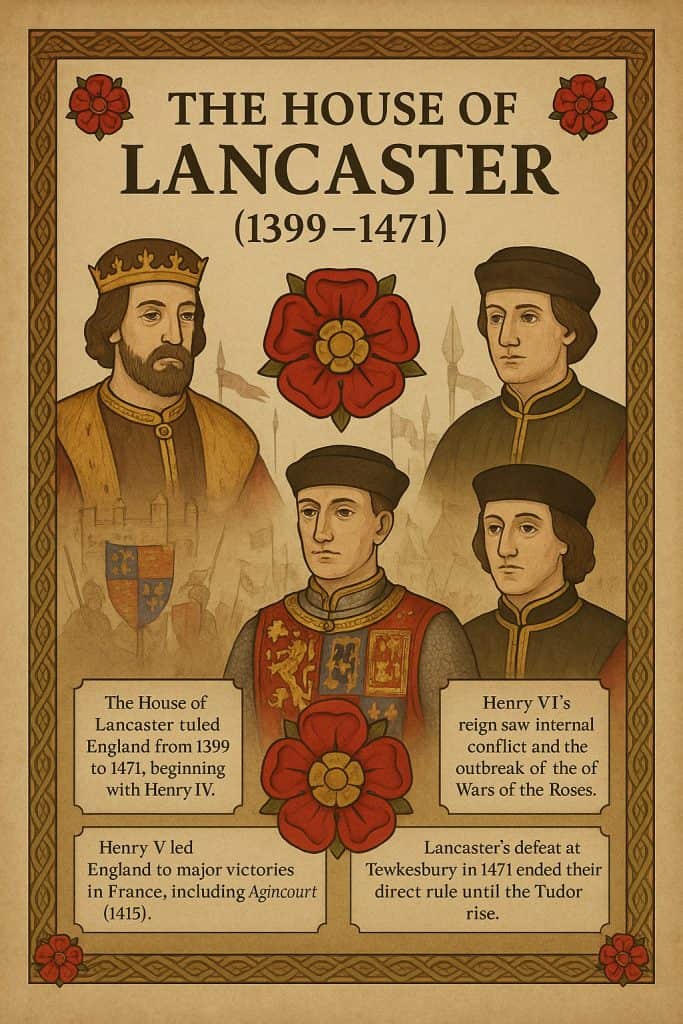 THE HOUSE OF LANCASTER
(1399–1471)

The House of Lancaster tuled England from 1399 to 1471, beginning with Henry IV.

Henry VI's reign saw internal conflict and the outbreak of the of Wars of the Roses.

Henry V led England to major victories in France, including Agincourt (1415).

Lancaster's defeat at Tewkesbury in 1471 ended their direct rule until the Tudor rise.