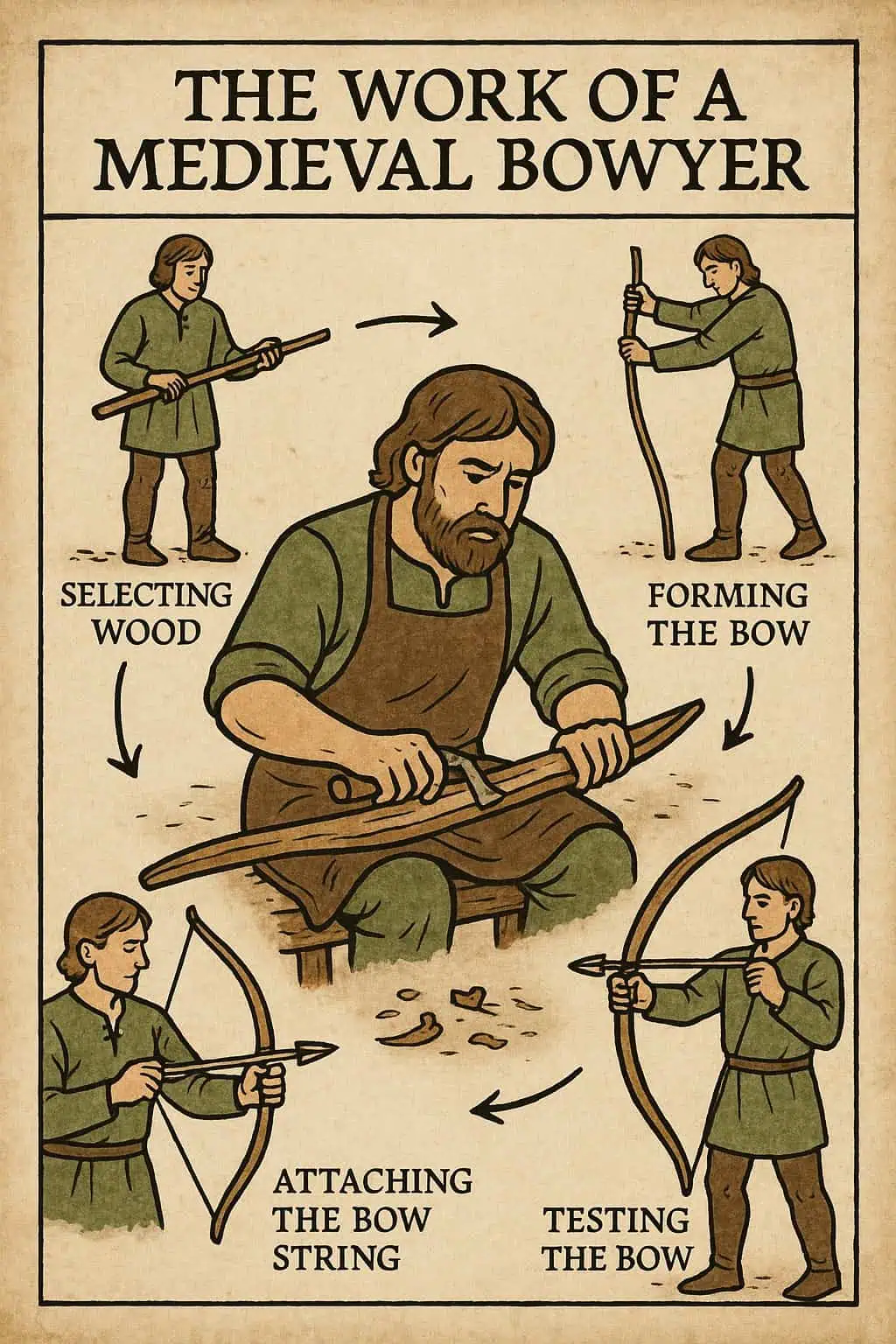 THE WORK OF A MEDIEVAL BOWYER

SELECTING WOOD

FORMING THE BOW

ATTACHING THE BOW STRING

TESTING THE BOW