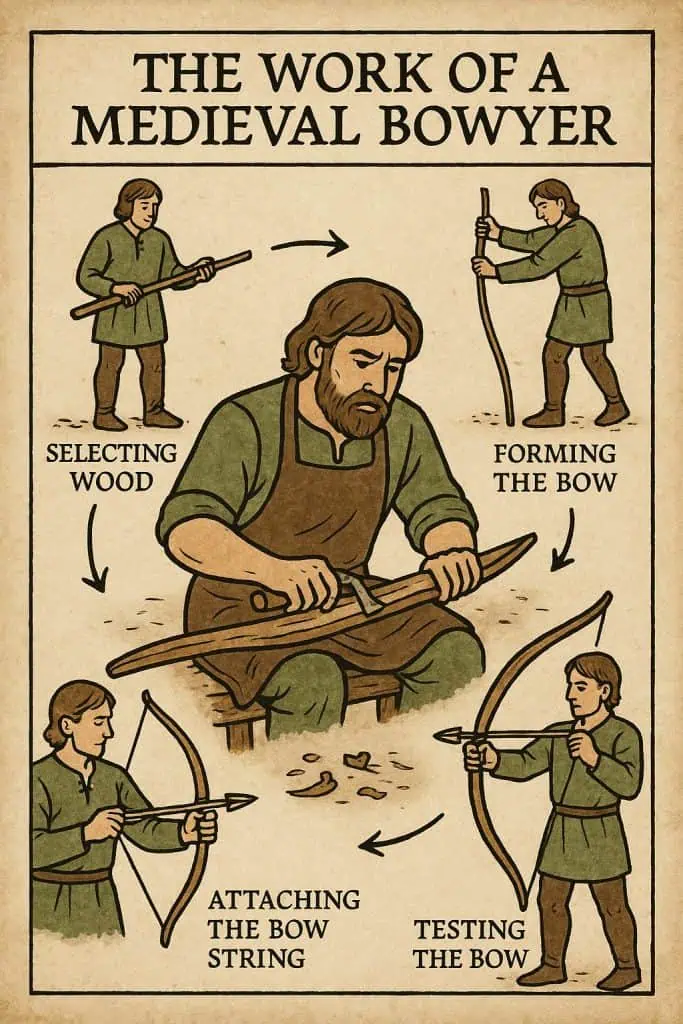 THE WORK OF A MEDIEVAL BOWYER

SELECTING WOOD

FORMING THE BOW

ATTACHING THE BOW STRING

TESTING THE BOW