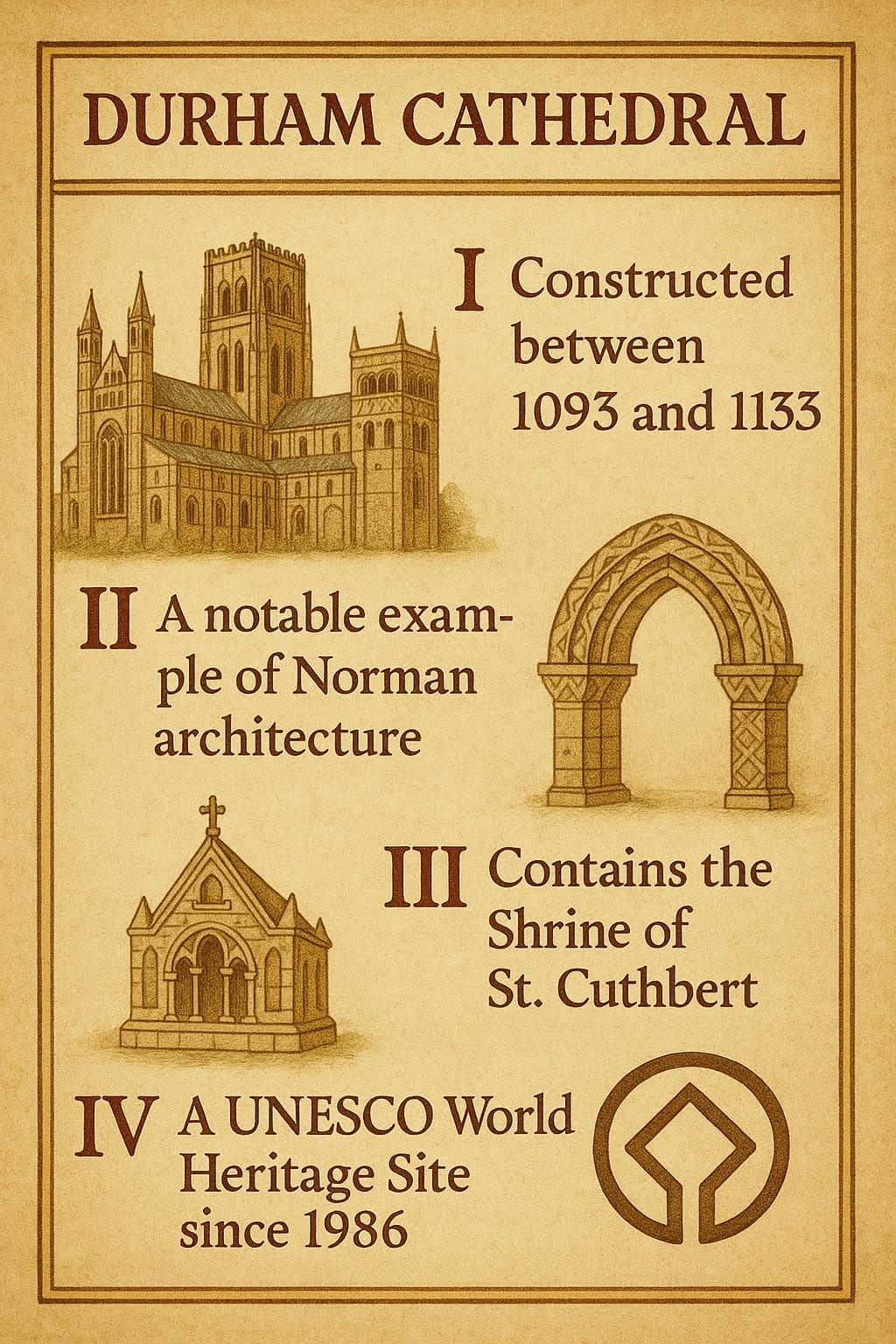 DURHAM CATHEDRAL

I Constructed between 1093 and 1133

II A notable example of Norman architecture

III Contains the Shrine of St. Cuthbert

IV A UNESCO World Heritage Site since 1986