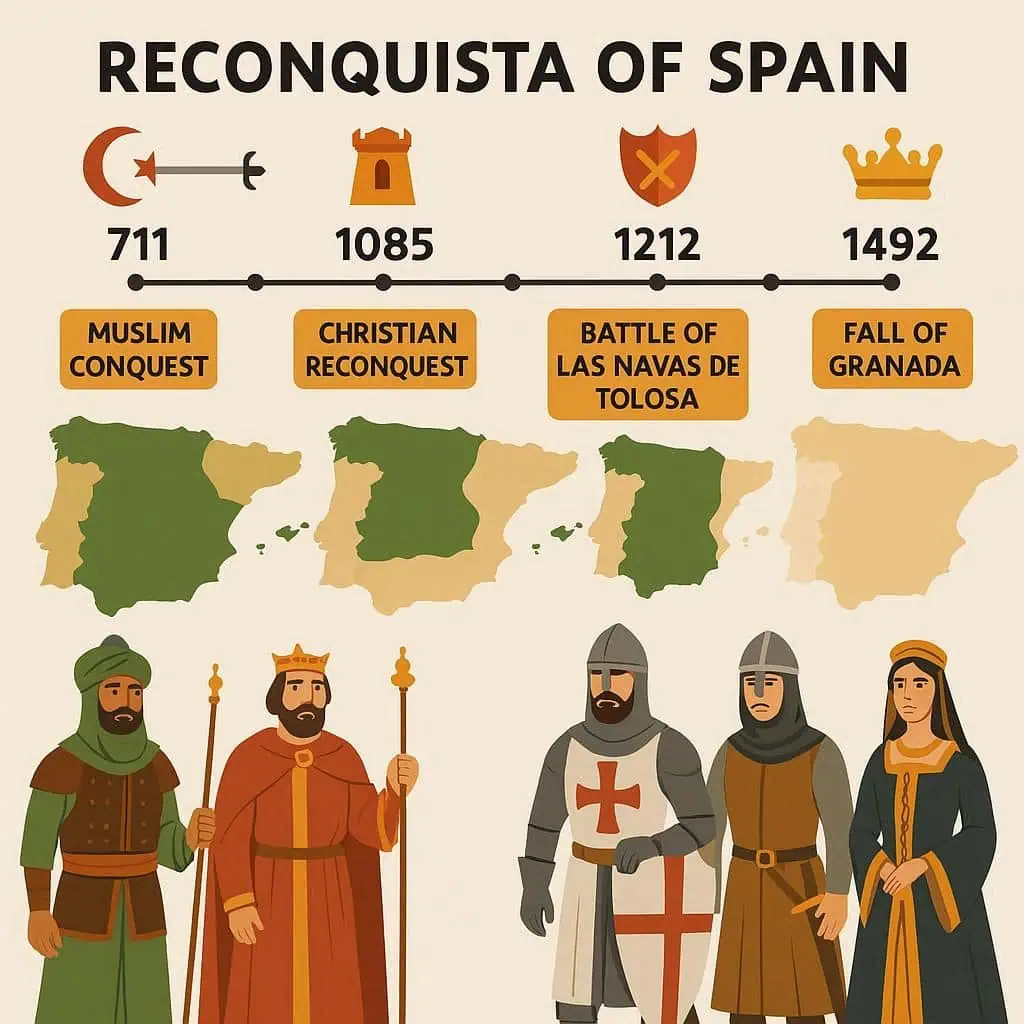 RECONQUISTA OF SPAIN

711

1085

1212

1492

MUSLIM CONQUEST

CHRISTIAN RECONQUEST

BATTLE OF LAS NAVAS DE TOLOSA

FALL OF GRANADA