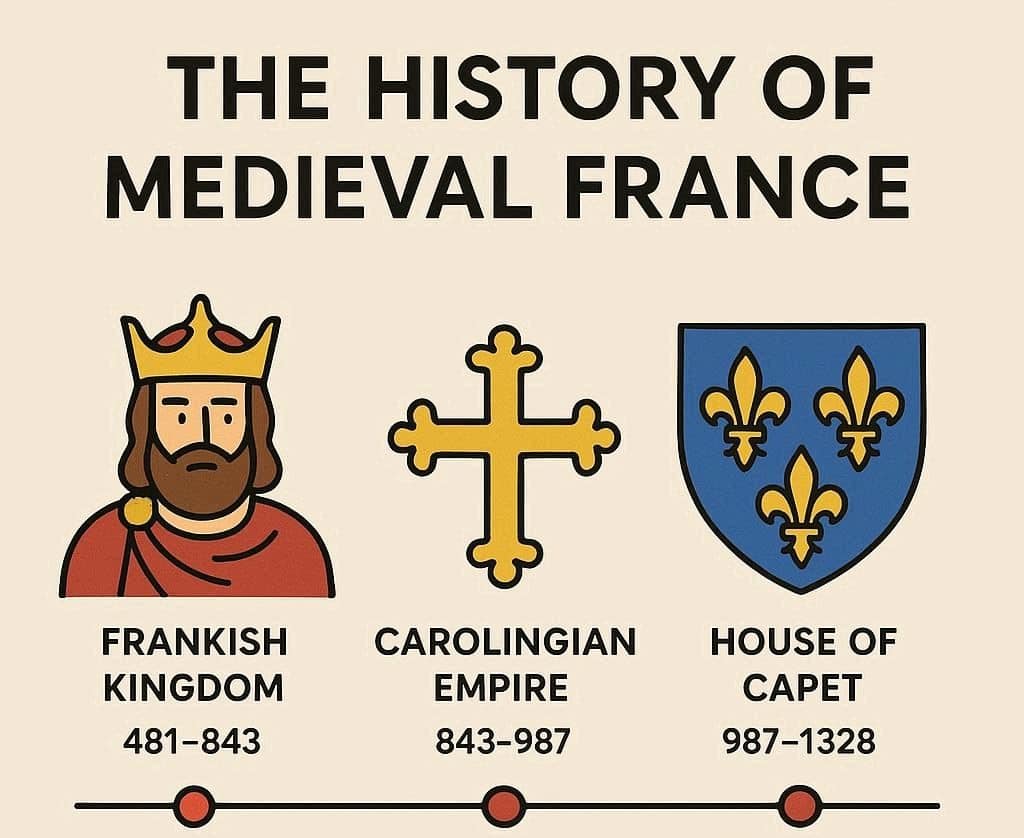 THE HISTORY OF MEDIEVAL FRANCE

FRANKISH KINGDOM
481–843

CAROLINGIAN EMPIRE
843–987

HOUSE OF CAPET
987–1328