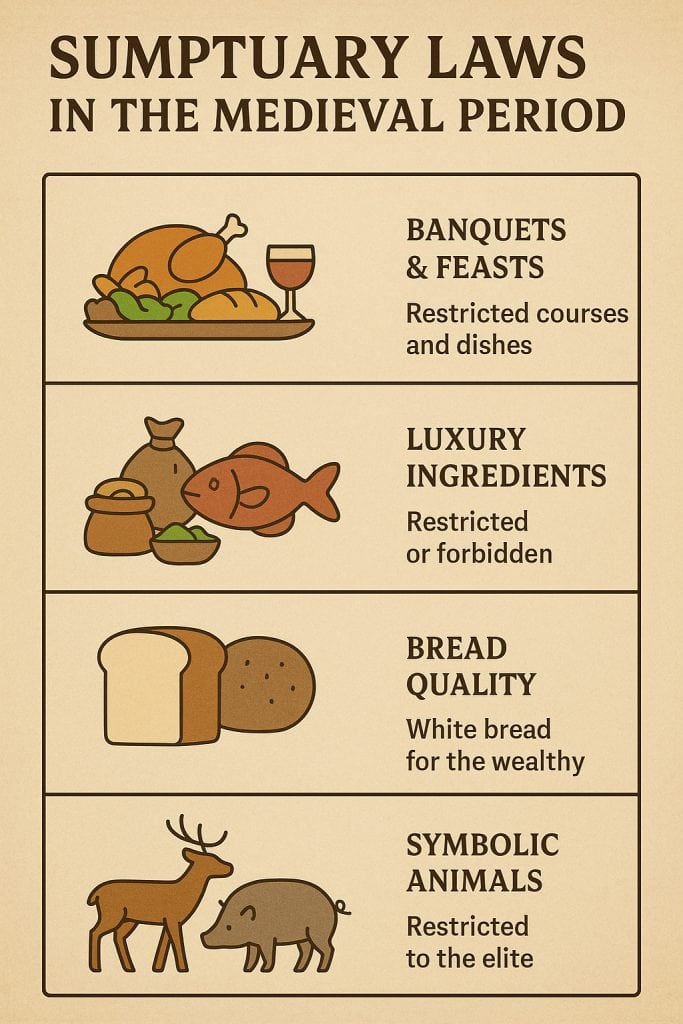 SUMPTUARY LAWS
IN THE MEDIEVAL PERIOD

BANQUETS & FEASTS
Restricted courses and dishes

LUXURY INGREDIENTS
Restricted or forbidden

BREAD QUALITY
White bread for the wealthy

SYMBOLIC ANIMALS
Restricted to the elite