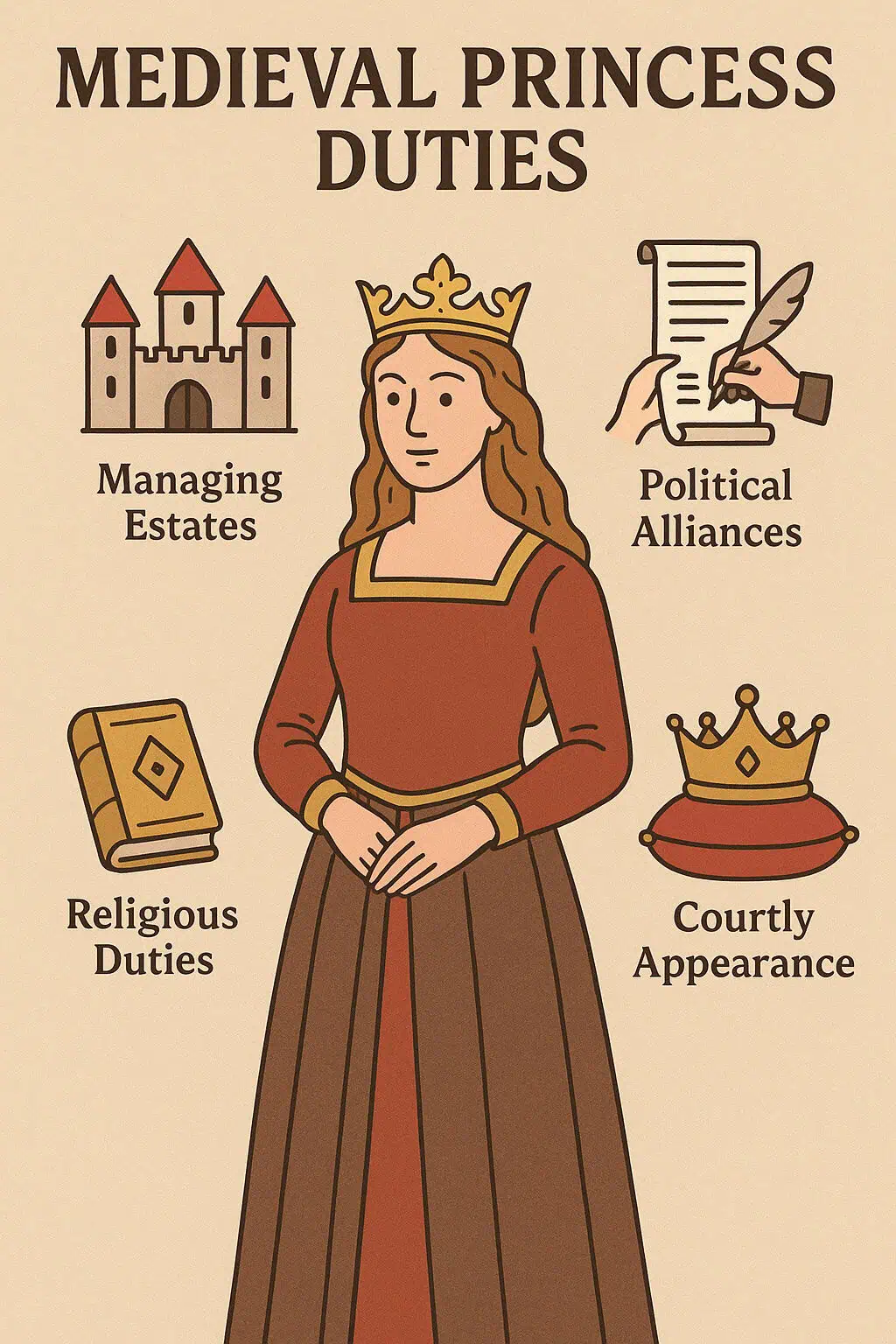 MEDIEVAL PRINCESS DUTIES

Managing Estates

Political Alliances

Religious Duties

Courtly Appearance