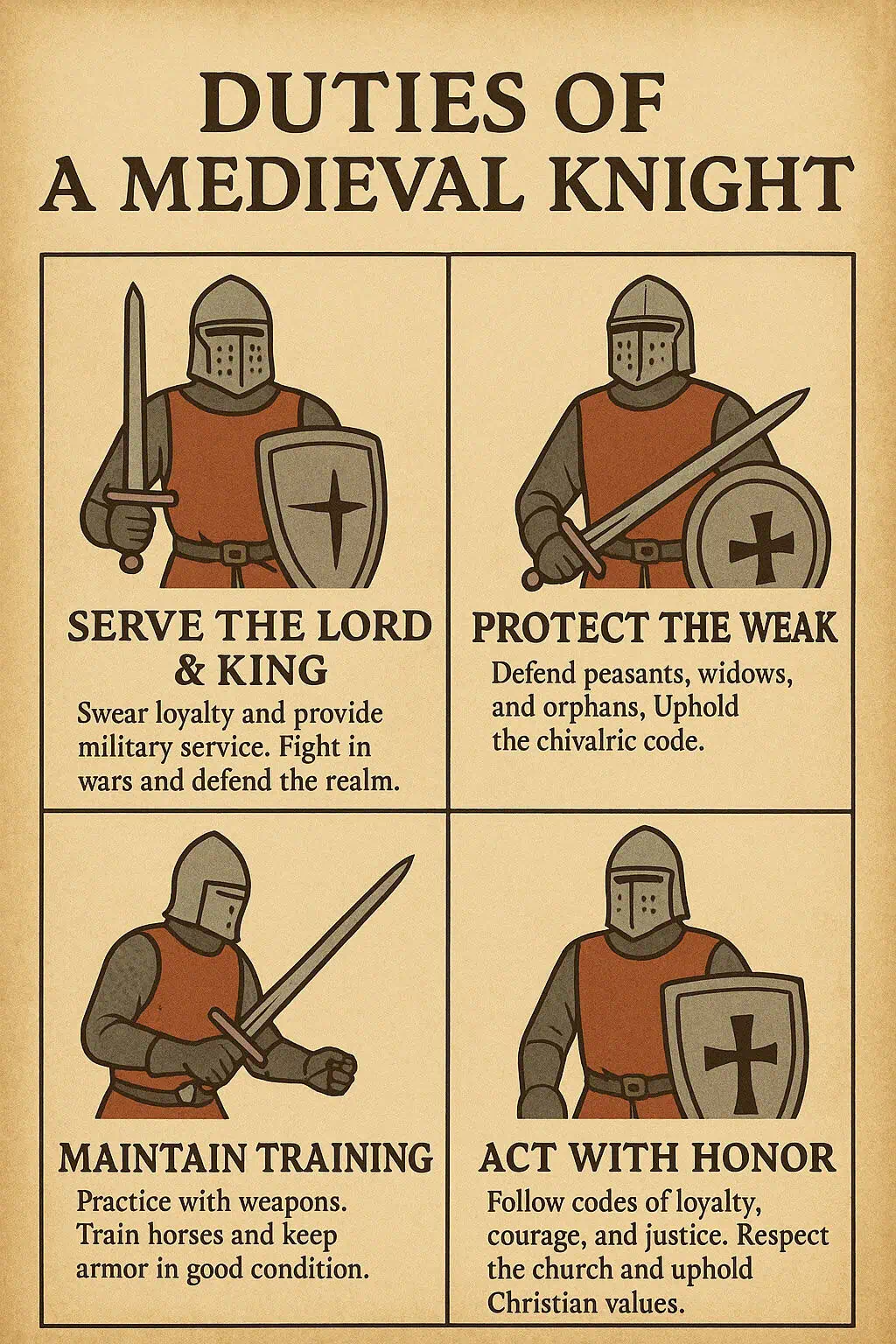 DUTIES OF A MEDIEVAL KNIGHT

SERVE THE LORD & KING

Swear loyalty and provide military service. Fight in wars and defend the realm.

PROTECT THE WEAK

Defend peasants, widows, and orphans, Uphold the chivalric code.

MAINTAIN TRAINING

Practice with weapons. Train horses and keep armor in good condition.

ACT WITH HONOR

Follow codes of loyalty, courage, and justice. Respect the church and uphold Christian values.