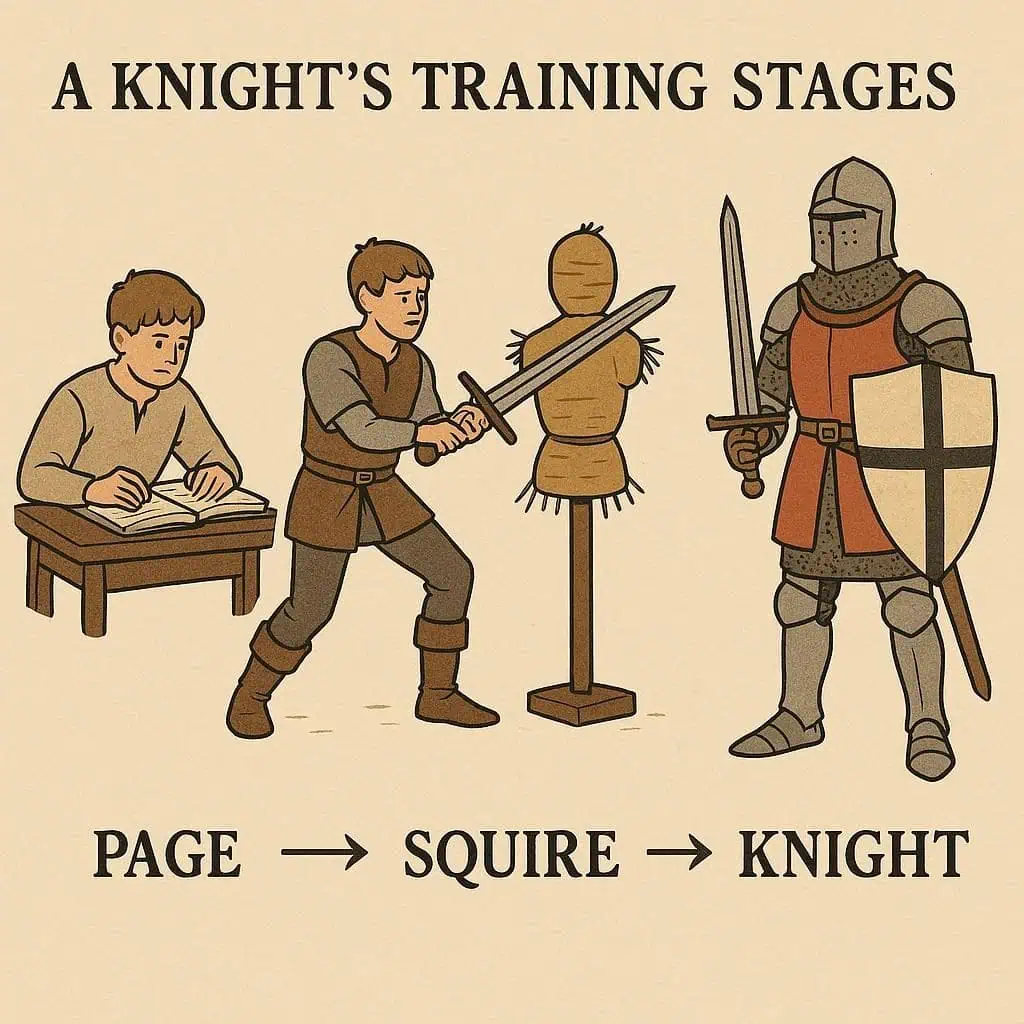 A KNIGHT'S TRAINING STAGES

PAGE → SQUIRE → KNIGHT