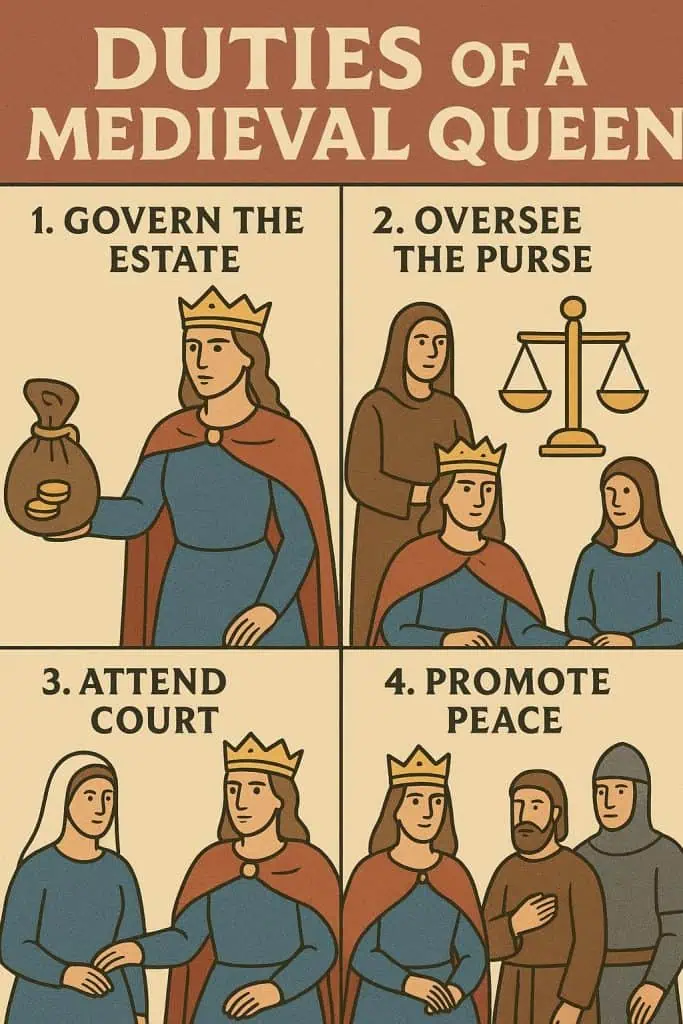 DUTIES OF A MEDIEVAL QUEEN

1. GOVERN THE ESTATE

2. OVERSEE THE PURSE

3. ATTEND COURT

4. PROMOTE PEACE